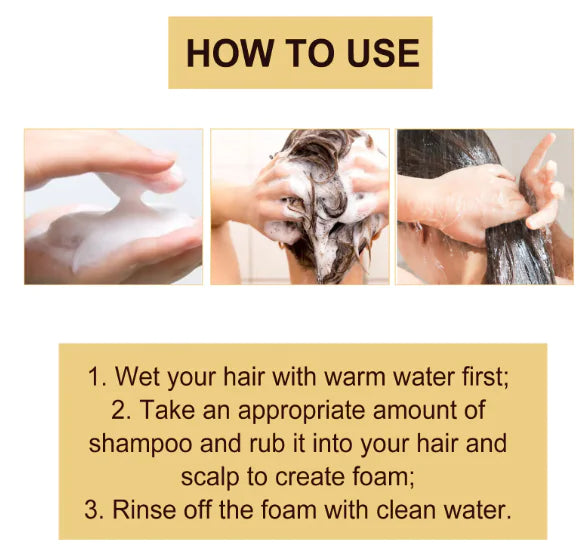 HOW TO USE

1. Wet your hair with warm water first;
2. Take an appropriate amount of shampoo and rub it into your hair and scalp to create foam;
3. Rinse off the foam with clean water.