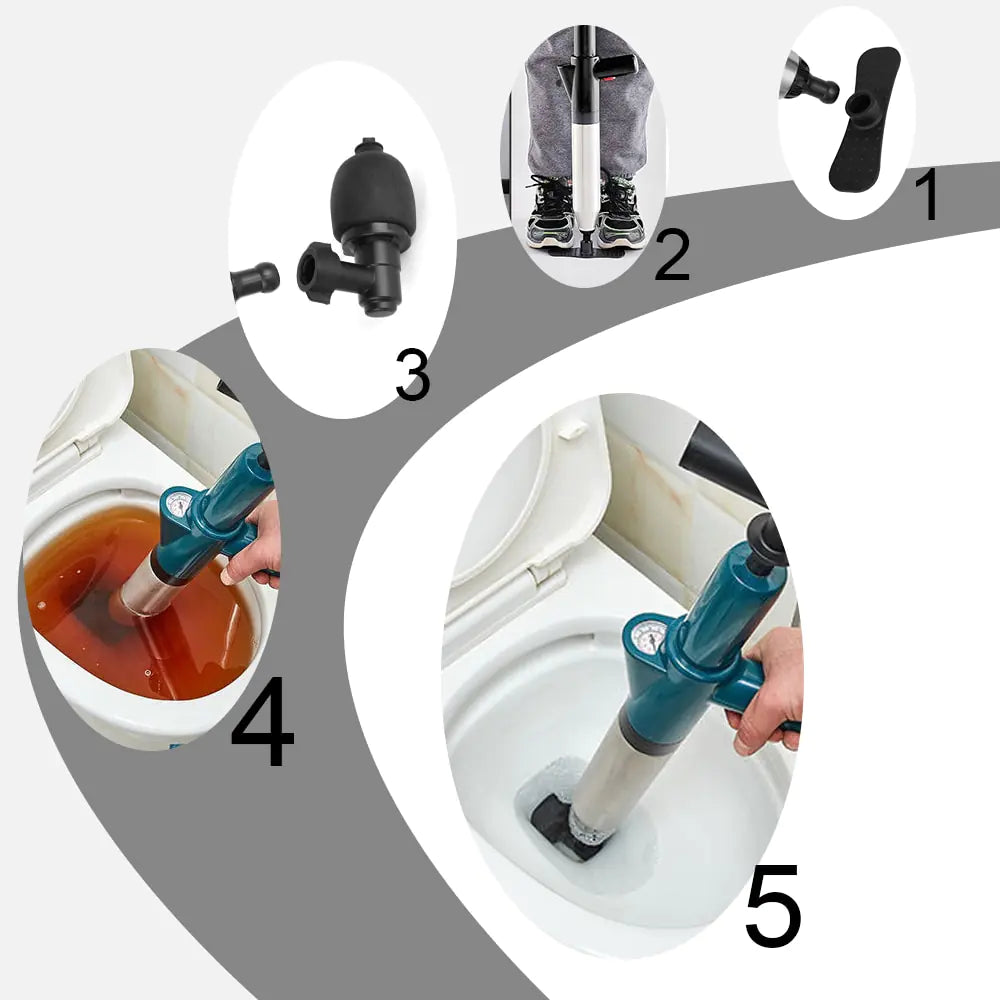 1

2

3

4

5