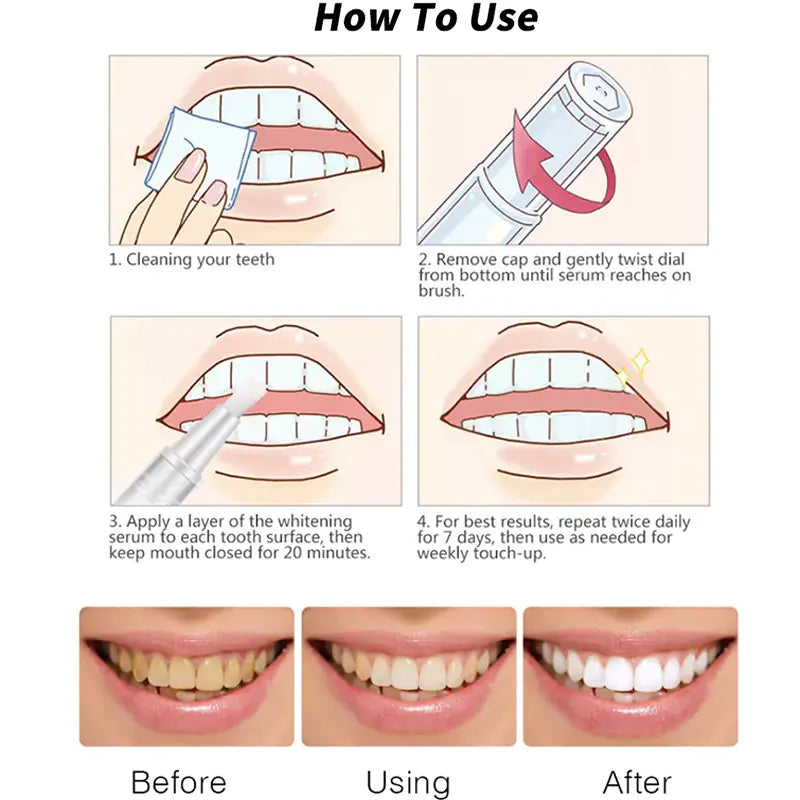 How To Use

1. Cleaning your teeth

2. Remove cap and gently twist dial from bottom until serum reaches on brush.

3. Apply a layer of the whitening serum to each tooth surface, then keep mouth closed for 20 minutes.

4. For best results, repeat twice daily for 7 days, then use as needed for weekly touch-up.

Before

Using

After