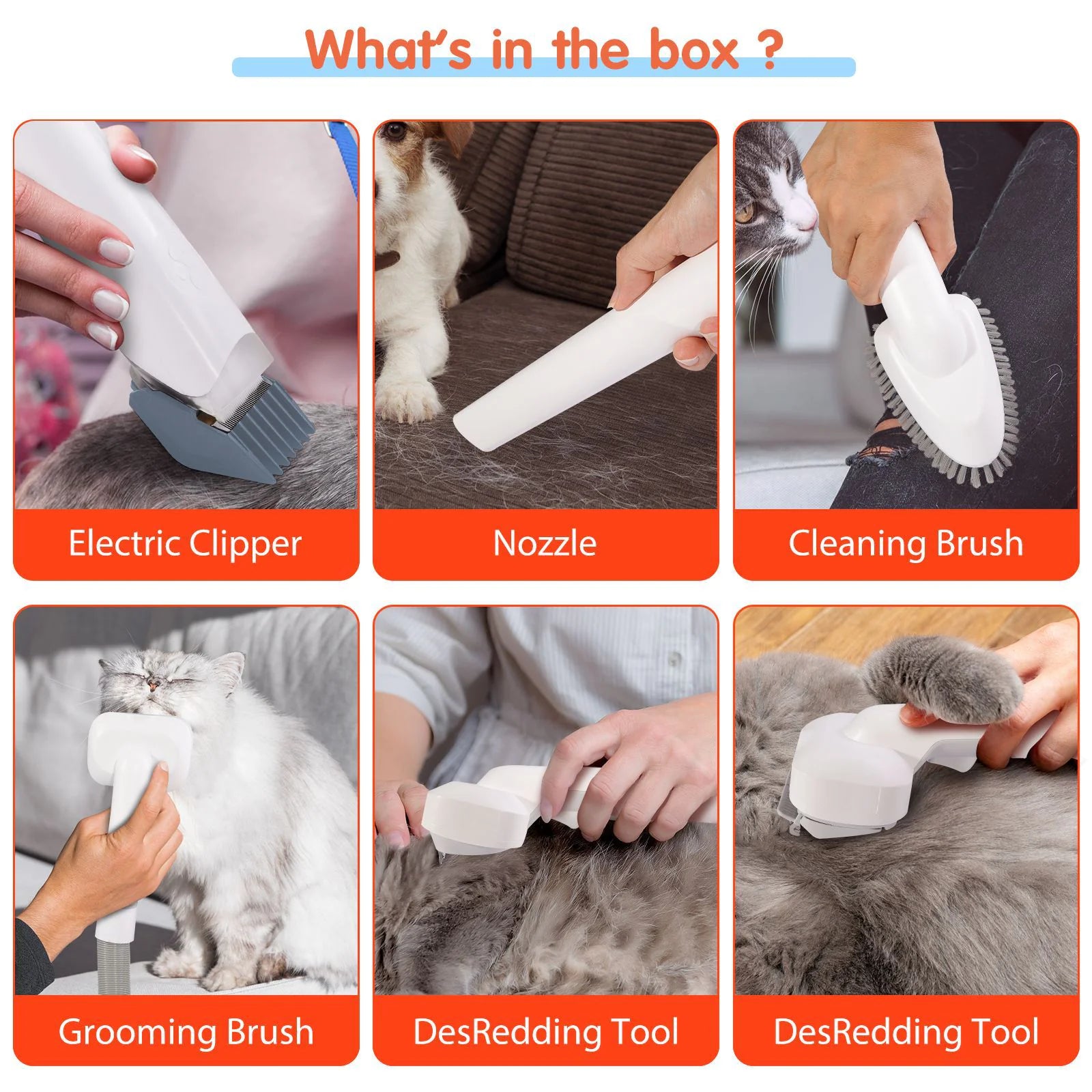 What's in the box ?

Electric Clipper

Nozzle

Cleaning Brush

Grooming Brush

DesRedding Tool

DesRedding Tool