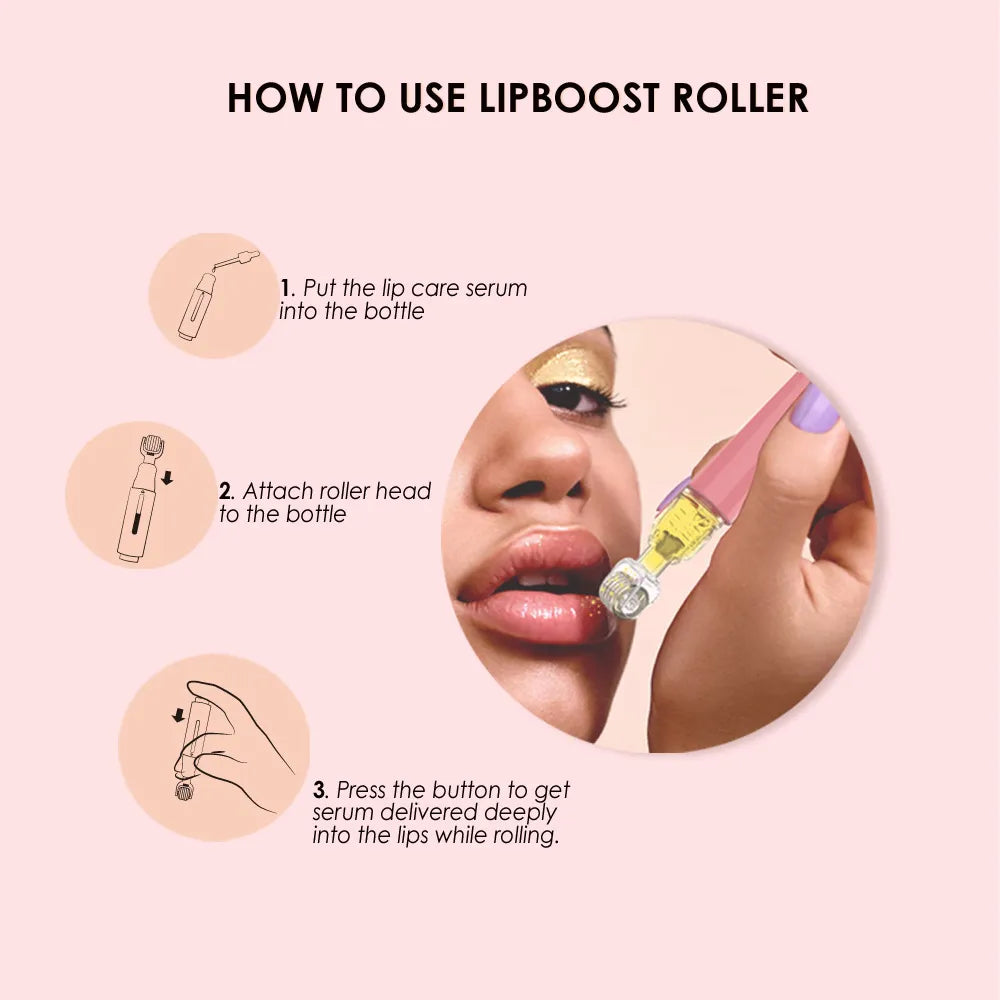 HOW TO USE LIPBOOST ROLLER

1. Put the lip care serum into the bottle

2. Attach roller head to the bottle

3. Press the button to get serum delivered deeply into the lips while rolling.